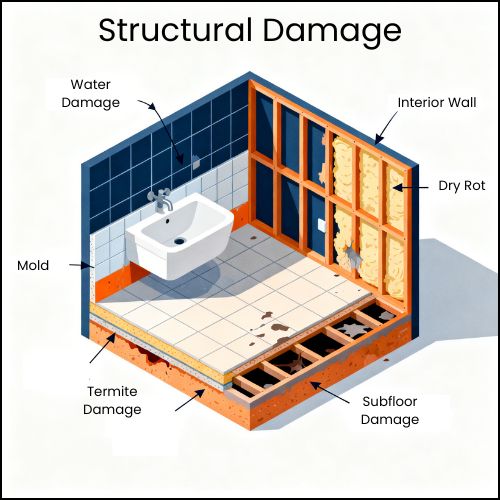 Structural Damage

Water Damage

Interior Wall

Dry Rot

Mold

Termite Damage

Subfloor Damage